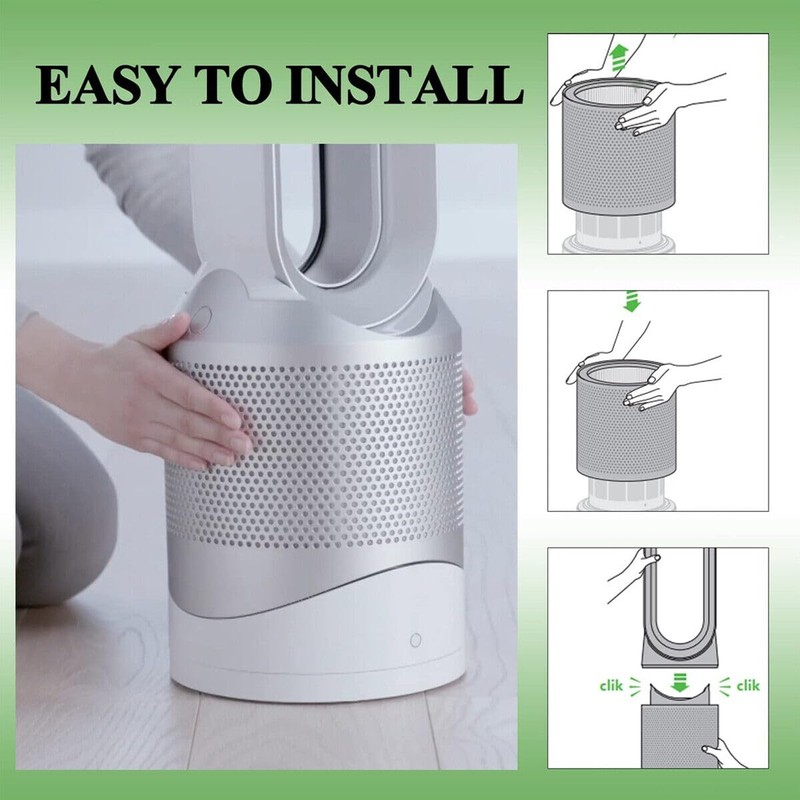 EASY TO INSTALL

clik

clik