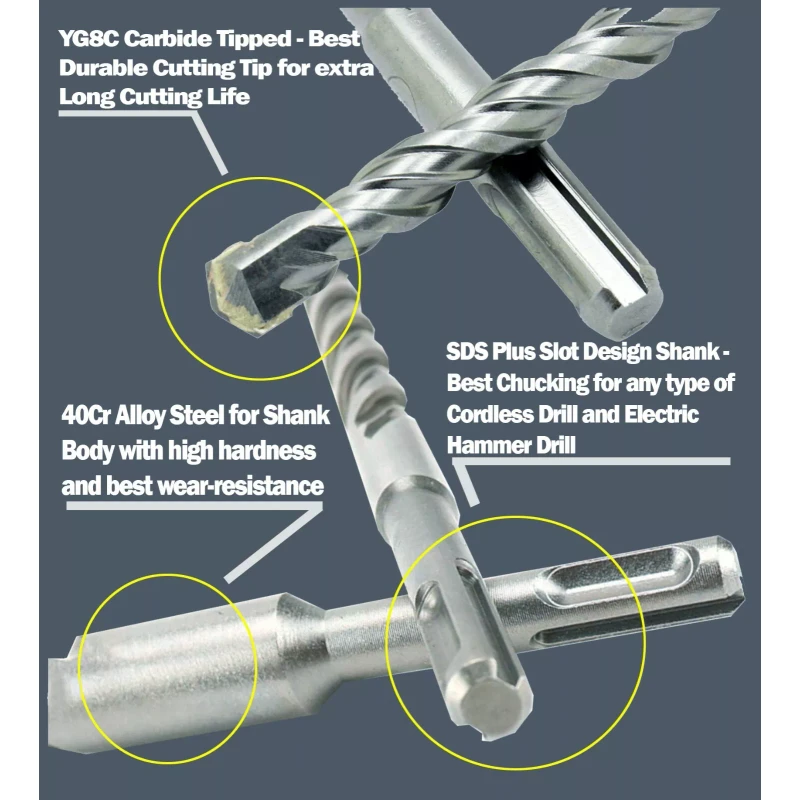 YG8C Carbide Tipped - Best Durable Cutting Tip for extra Long Cutting Life

SDS Plus Slot Design Shank - Best Chucking for any type of Cordless Drill and Electric Hammer Drill

40Cr Alloy Steel for Shank Body with high hardness and best wear-resistance