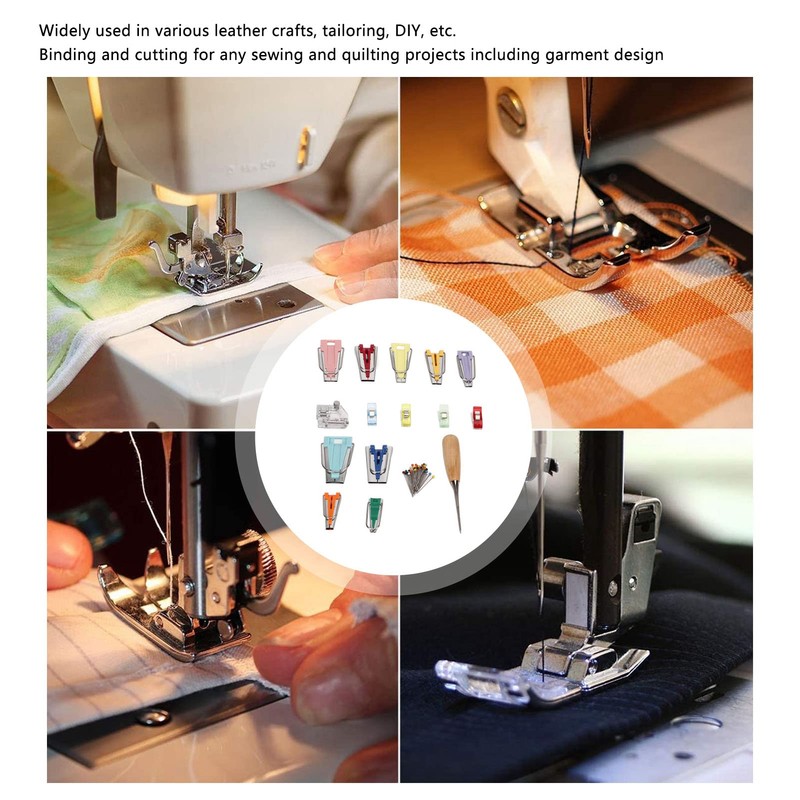 Widely used in various leather crafts, tailoring, DIY, etc.
Binding and cutting for any sewing and quilting projects including garment design