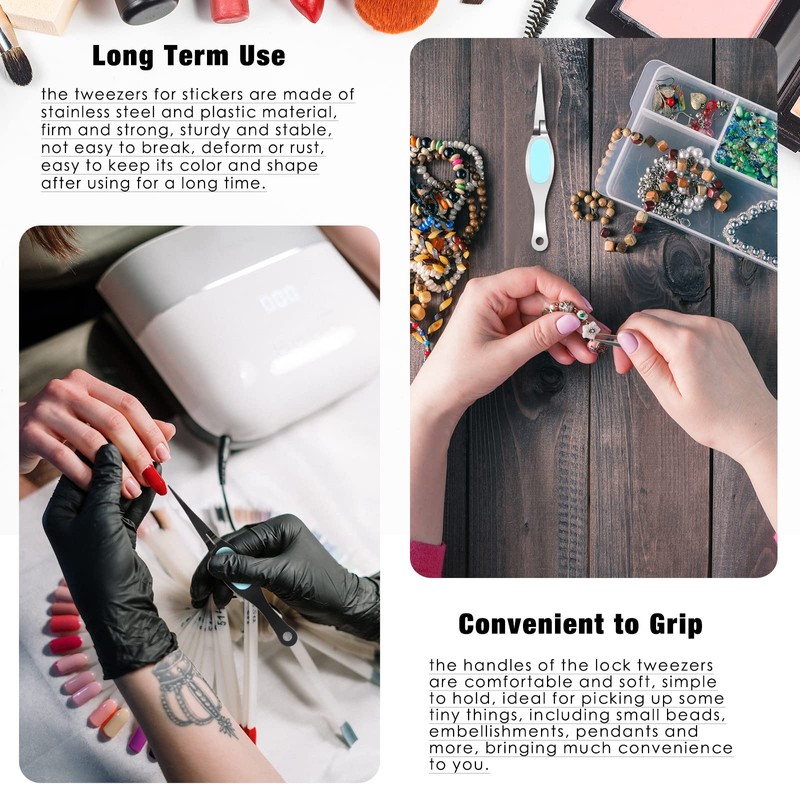 Long Term Use

the tweezers for stickers are made of stainless steel and plastic material, firm and strong, sturdy and stable, not easy to break, deform or rust, easy to keep its color and shape after using for a long time.

Convenient to Grip

the handles of the lock tweezers are comfortable and soft, simple to hold, ideal for picking up some tiny things, including small beads, embellishments, pendants and more, bringing much convenience to you.