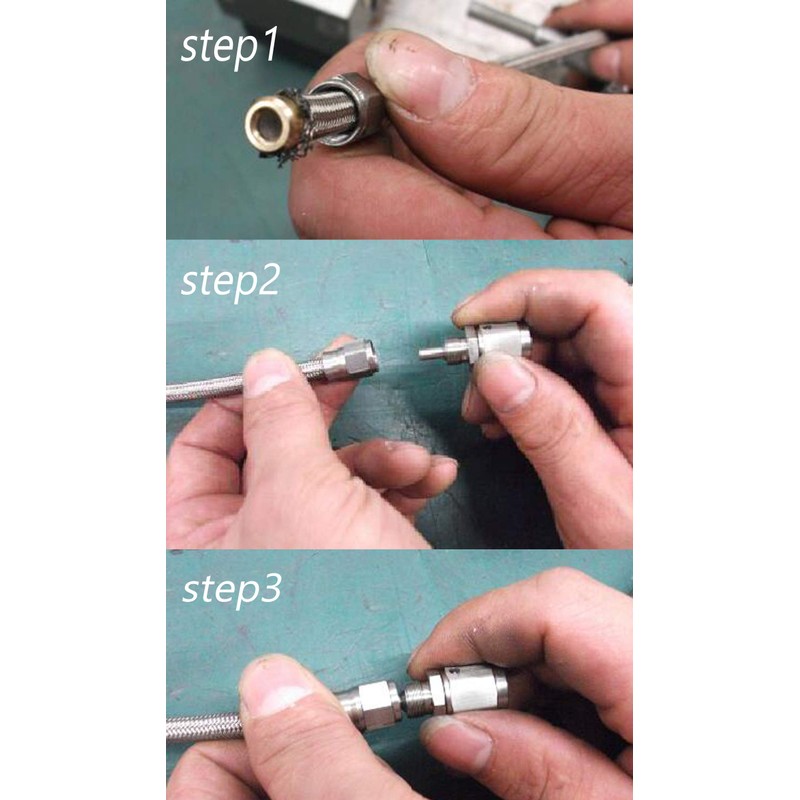 step1

step2

step3