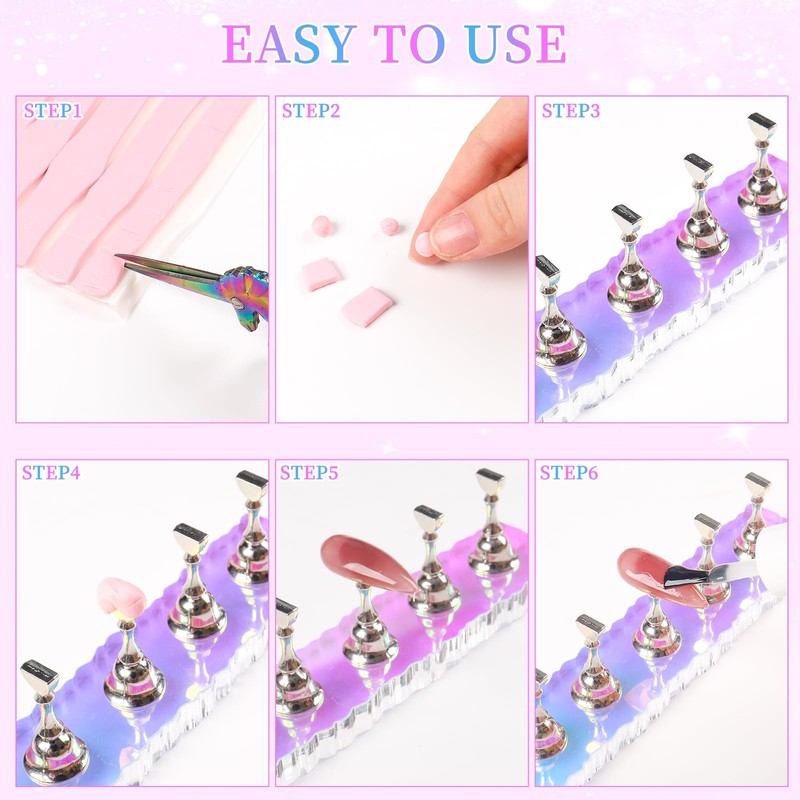 EASY TO USE

STEP1

STEP2

STEP3

STEP4

STEP5

STEP6