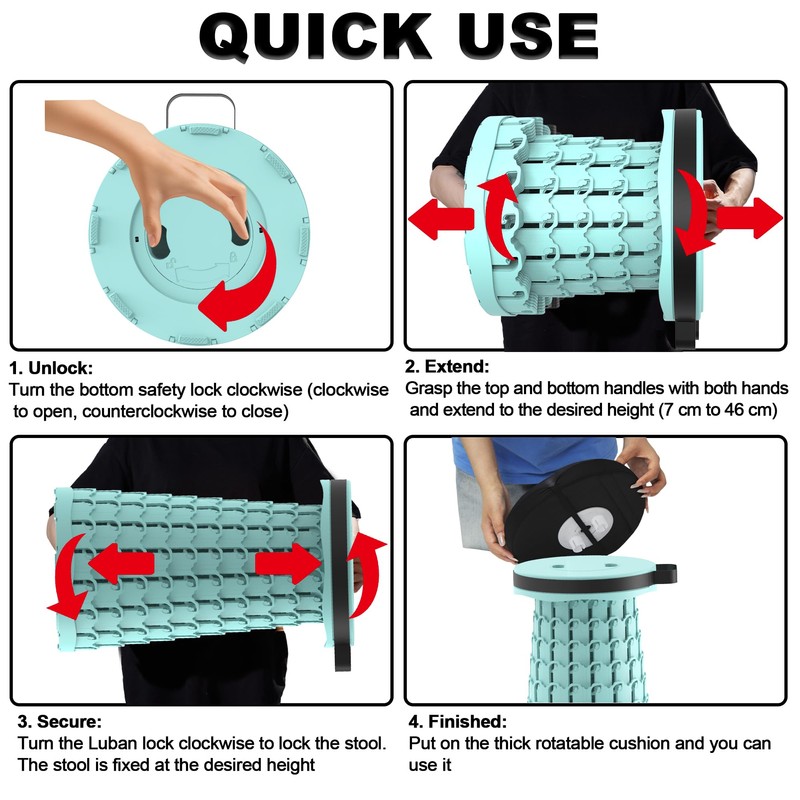 QUICK USE

1. Unlock:
Turn the bottom safety lock clockwise (clockwise to open, counterclockwise to close)

2. Extend:
Grasp the top and bottom handles with both hands and extend to the desired height (7 cm to 46 cm)

3. Secure:
Turn the Luban lock clockwise to lock the stool. The stool is fixed at the desired height

4. Finished:
Put on the thick rotatable cushion and you can use it