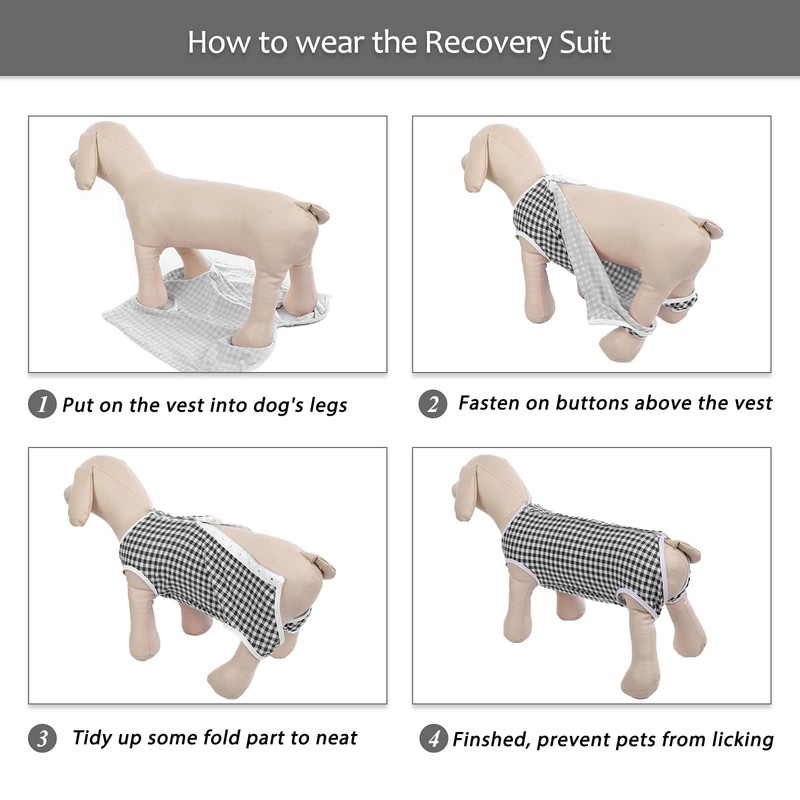 How to wear the Recovery Suit

1 Put on the vest into dog's legs

2 Fasten on buttons above the vest

3 Tidy up some fold part to neat

4 Finshed, prevent pets from licking