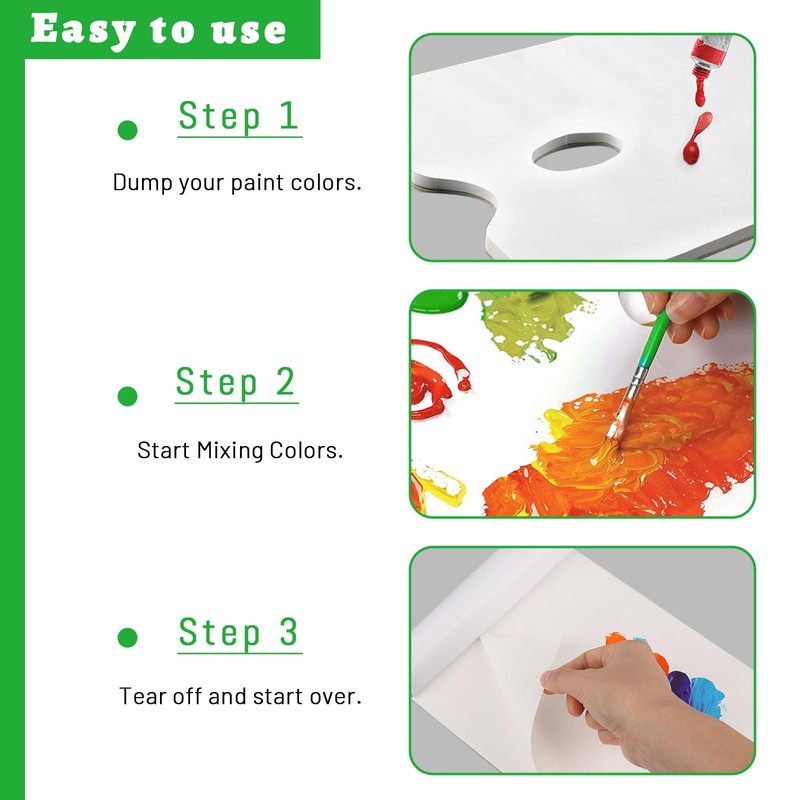 Easy to use

Step 1

Dump your paint colors.

Step 2

Start Mixing Colors.

Step 3

Tear off and start over.