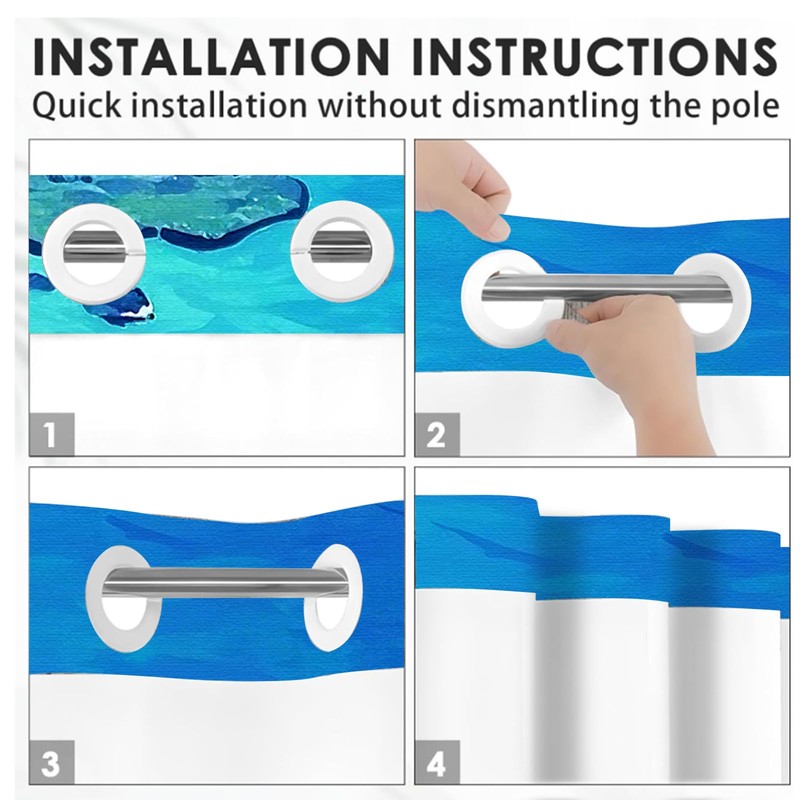 INSTALLATION INSTRUCTIONS
Quick installation without dismantling the pole

1

2

3

4