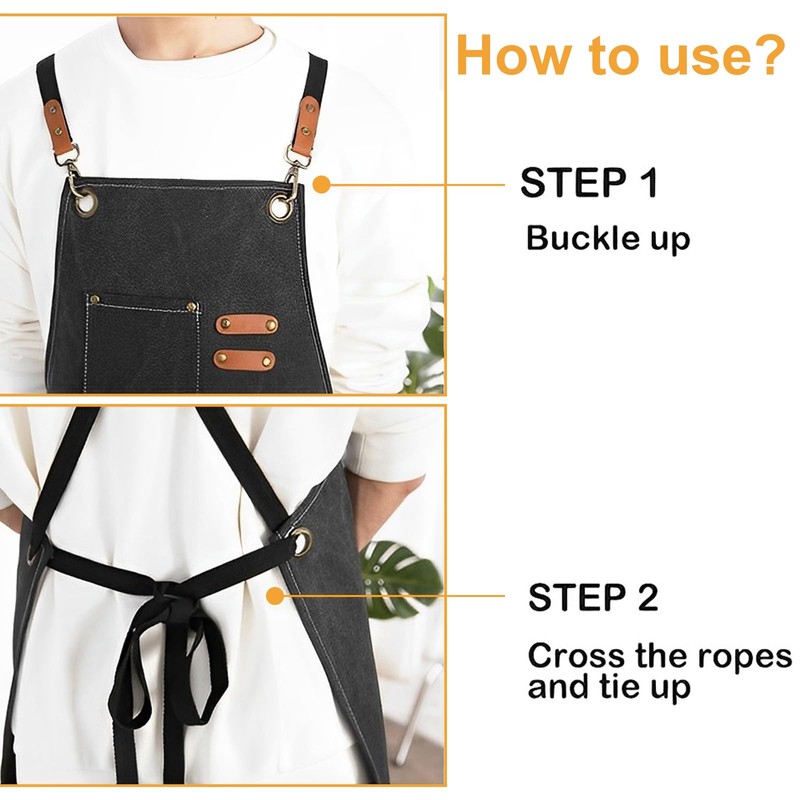 How to use?

STEP 1

Buckle up

STEP 2

Cross the ropes and tie up