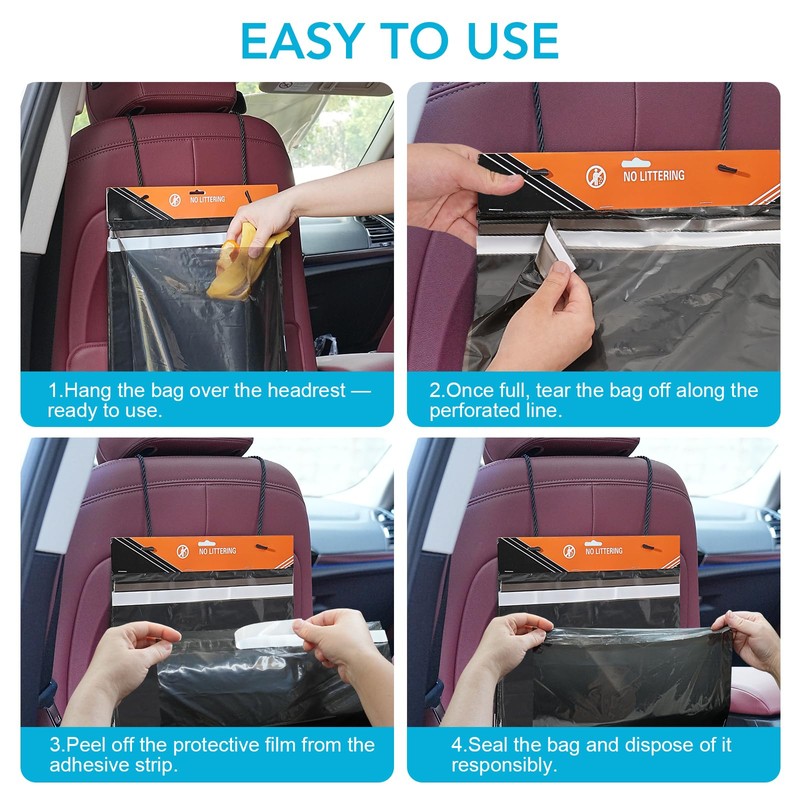 EASY TO USE

NO LITTERING

1.Hang the bag over the headrest — ready to use.

NO LITTERING

2.Once full, tear the bag off along the perforated line.

NO LITTERING

3.Peel off the protective film from the adhesive strip.

NO LITTERING

4.Seal the bag and dispose of it responsibly.