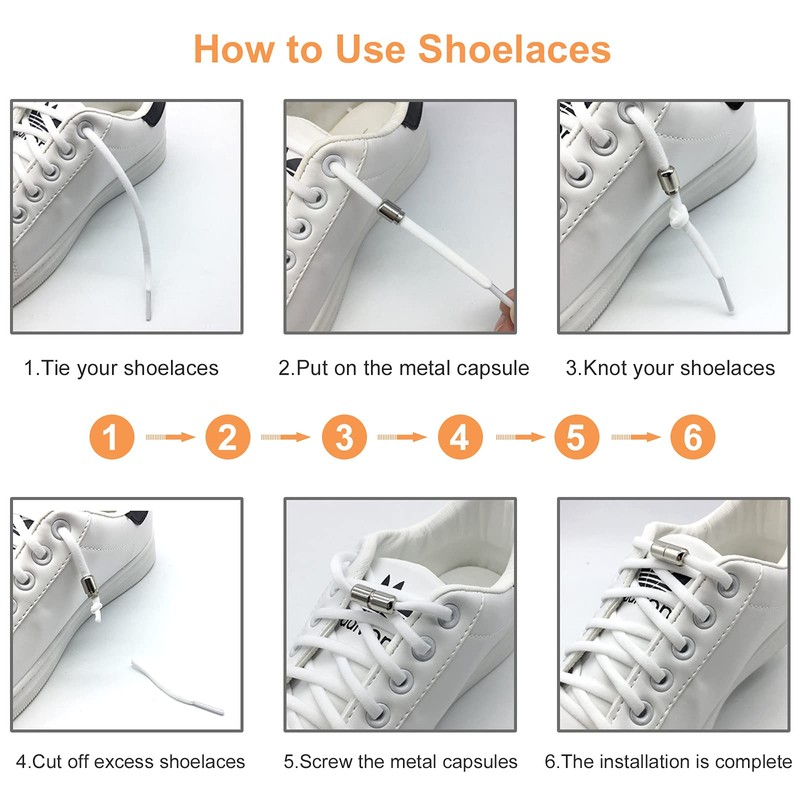 How to Use Shoelaces

1.Tie your shoelaces

2.Put on the metal capsule

3.Knot your shoelaces

1 2 3 4 5 6

4.Cut off excess shoelaces

5.Screw the metal capsules

6.The installation is complete