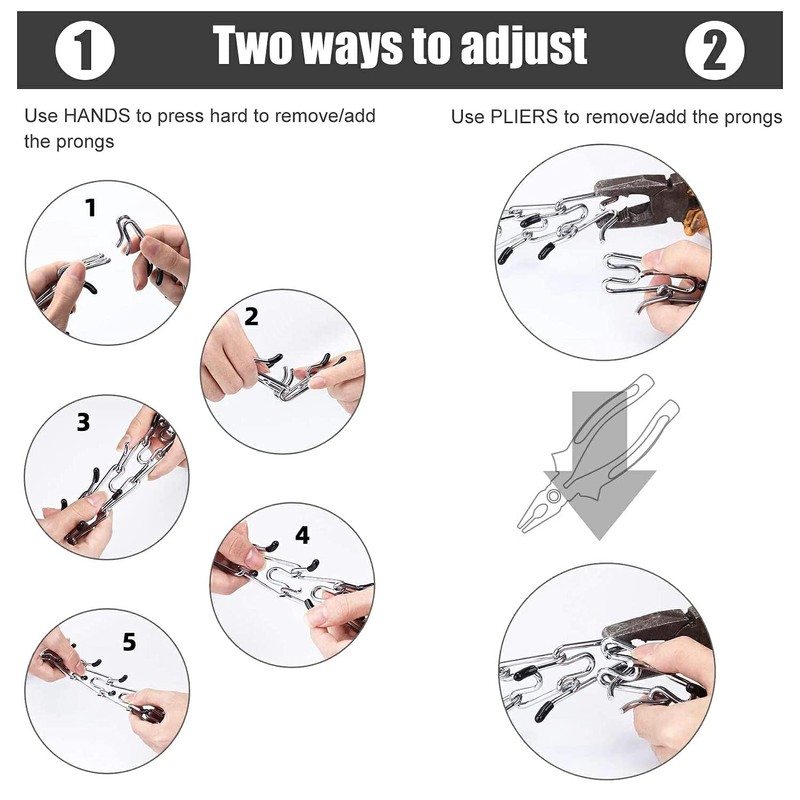 1 Two ways to adjust 2

Use HANDS to press hard to remove/add the prongs

Use PLIERS to remove/add the prongs

1

2

3

4

5