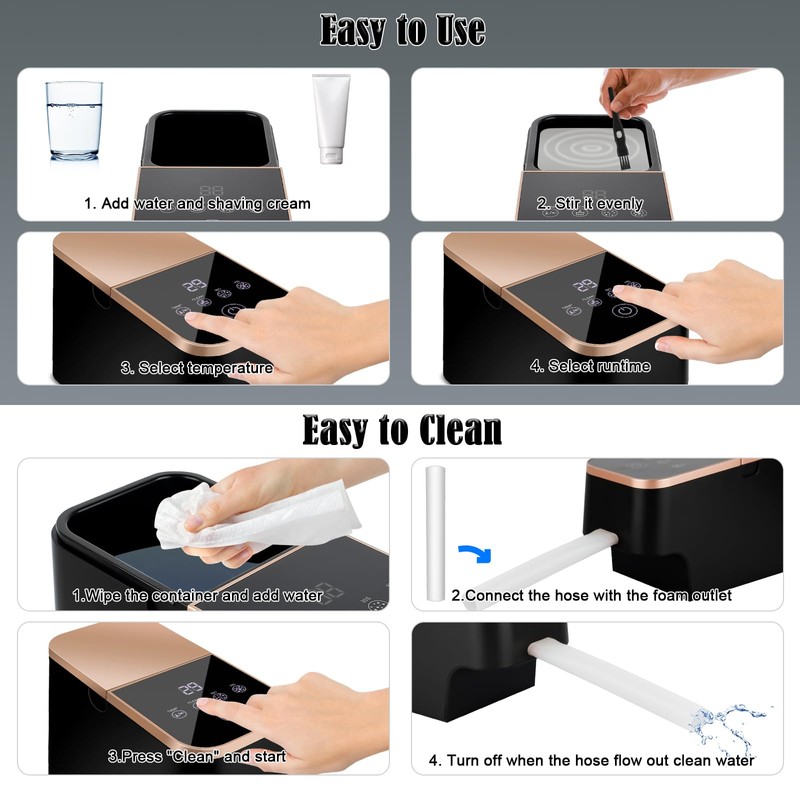 Easy to Use

1. Add water and shaving cream

2. Stir it evenly

3. Select temperature

4. Select runtime

Easy to Clean

1.Wipe the container and add water

2.Connect the hose with the foam outlet

3.Press "Clean" and start

4. Turn off when the hose flow out clean water