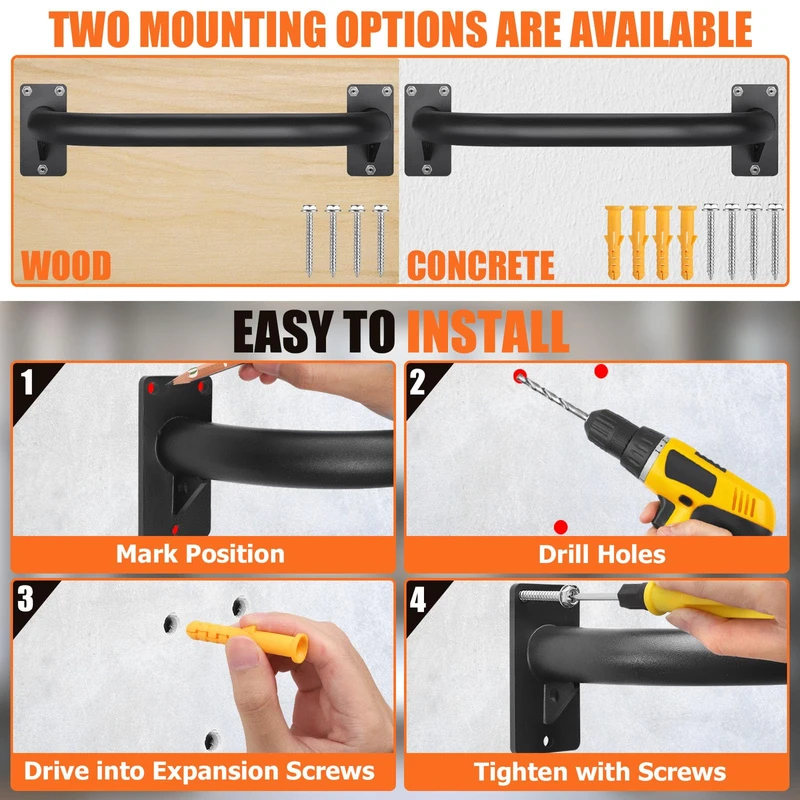 TWO MOUNTING OPTIONS ARE AVAILABLE

WOOD

CONCRETE

EASY TO INSTALL

1

Mark Position

2

Drill Holes

3

Drive into Expansion Screws

4

Tighten with Screws