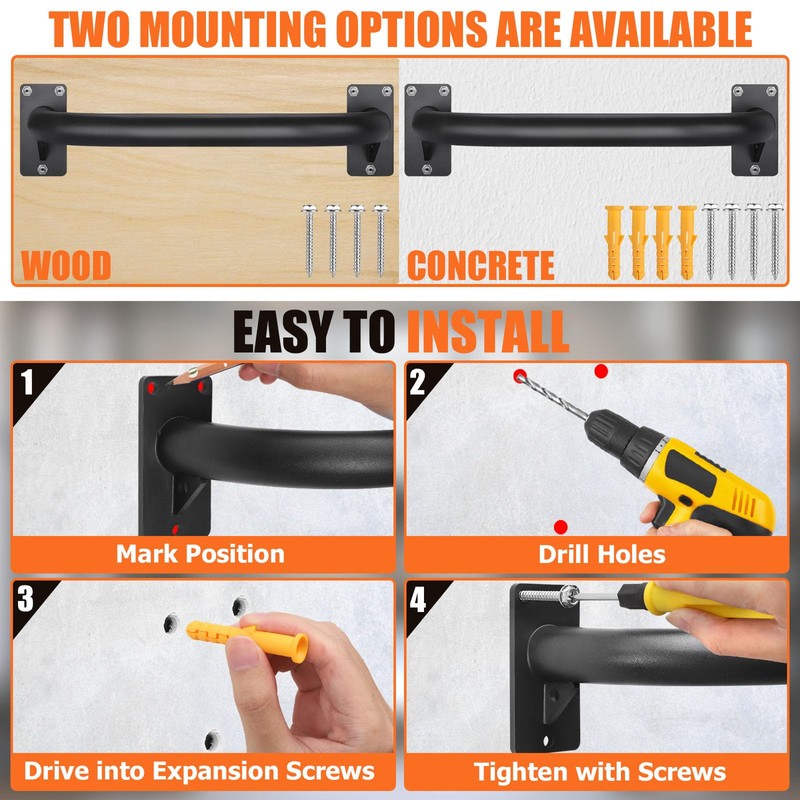 TWO MOUNTING OPTIONS ARE AVAILABLE

WOOD

CONCRETE

EASY TO INSTALL

1

Mark Position

2

Drill Holes

3

Drive into Expansion Screws

4

Tighten with Screws