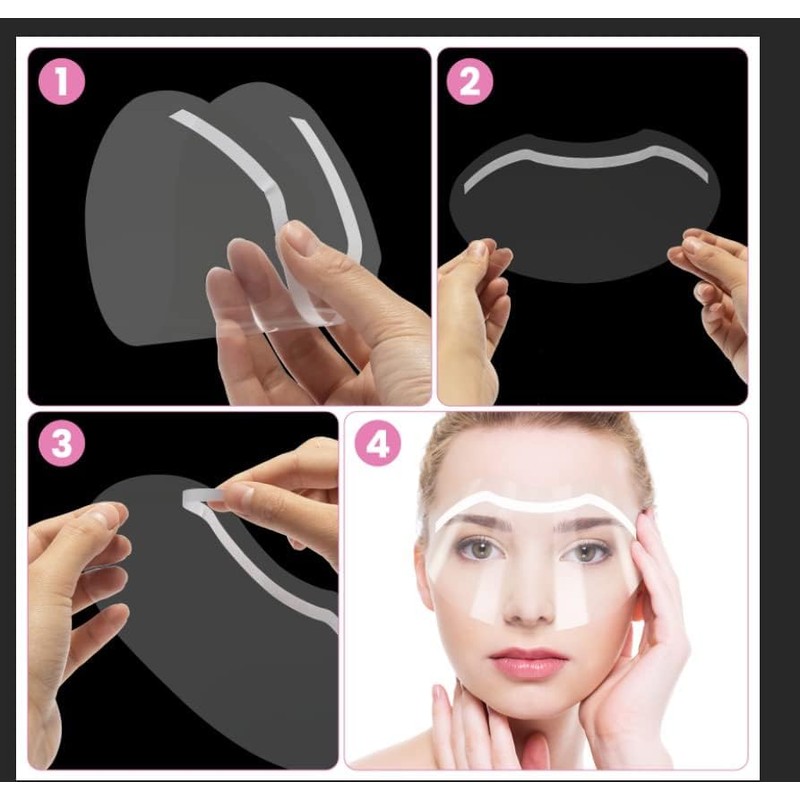 1
2
3
4