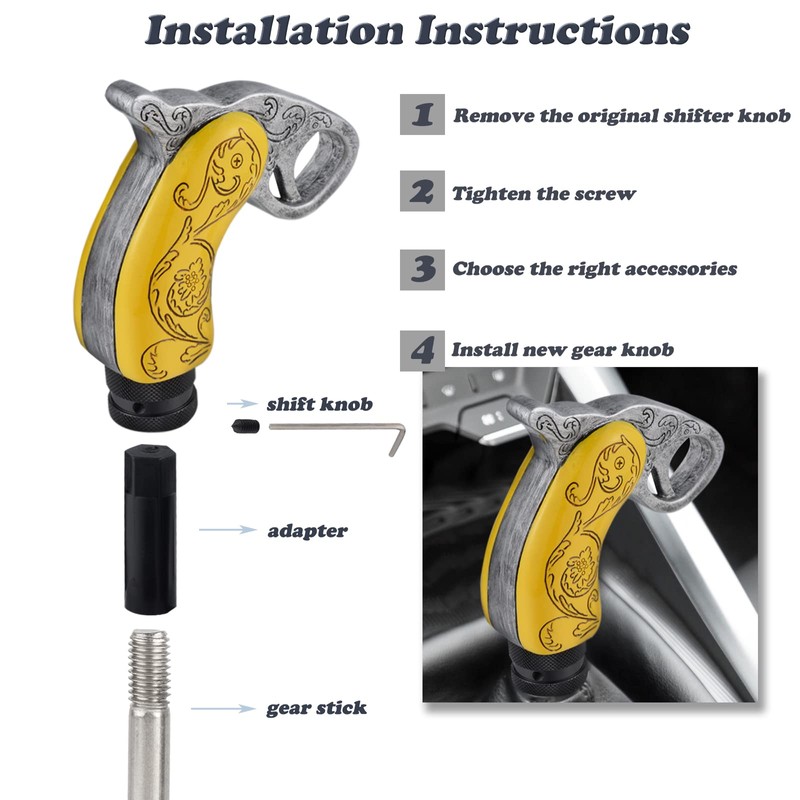 Installation Instructions

1 Remove the original shifter knob

2 Tighten the screw

3 Choose the right accessories

4 Install new gear knob

shift knob

adapter

gear stick