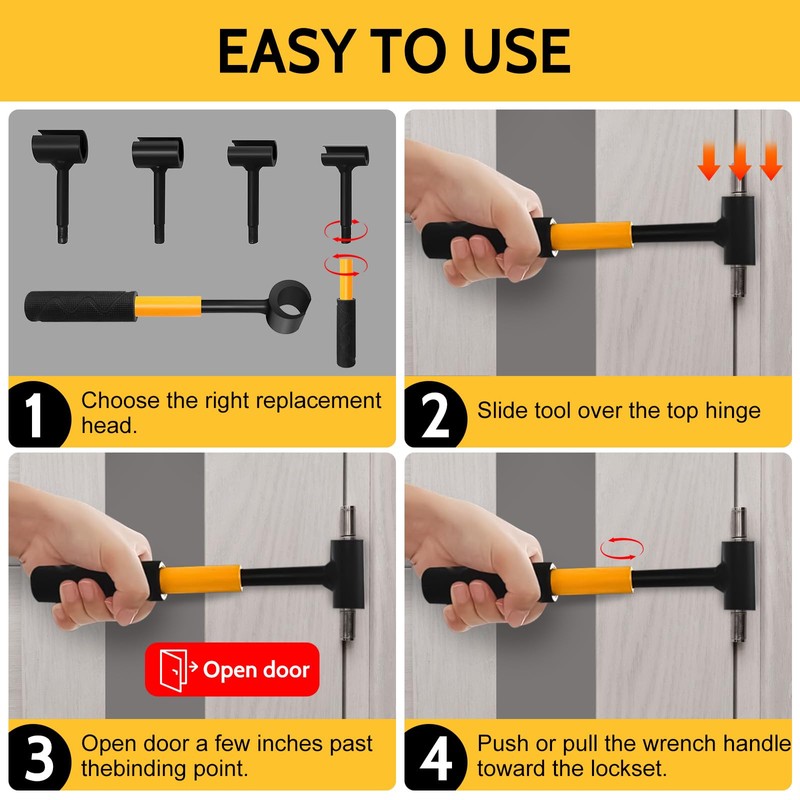 EASY TO USE

1 Choose the right replacement head.

2 Slide tool over the top hinge

Open door

3 Open door a few inches past thebinding point.

4 Push or pull the wrench handle toward the lockset.