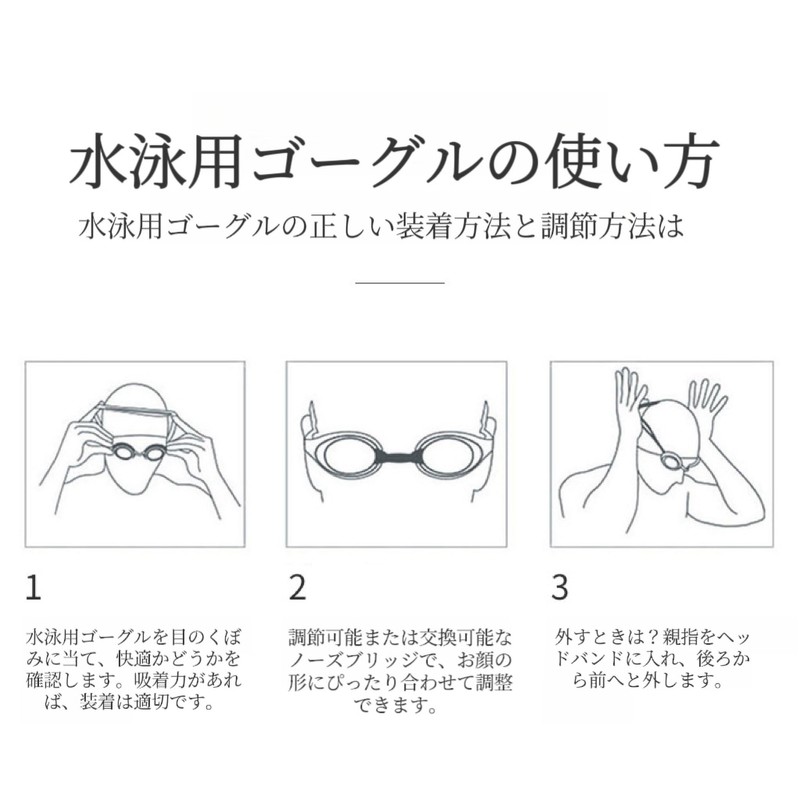 水泳用ゴーグルの使い方

水泳用ゴーグルの正しい装着方法と調節方法は

1

水泳用ゴーグルを目のくぼみに当て、快適かどうかを確認します。吸着力があれば、装着は適切です。

2

調節可能または交換可能なノーズブリッジで、お顔の形にぴったり合わせて調整できます。

3

外すときは？親指をヘッドバンドに入れ、後ろから前へと外します。