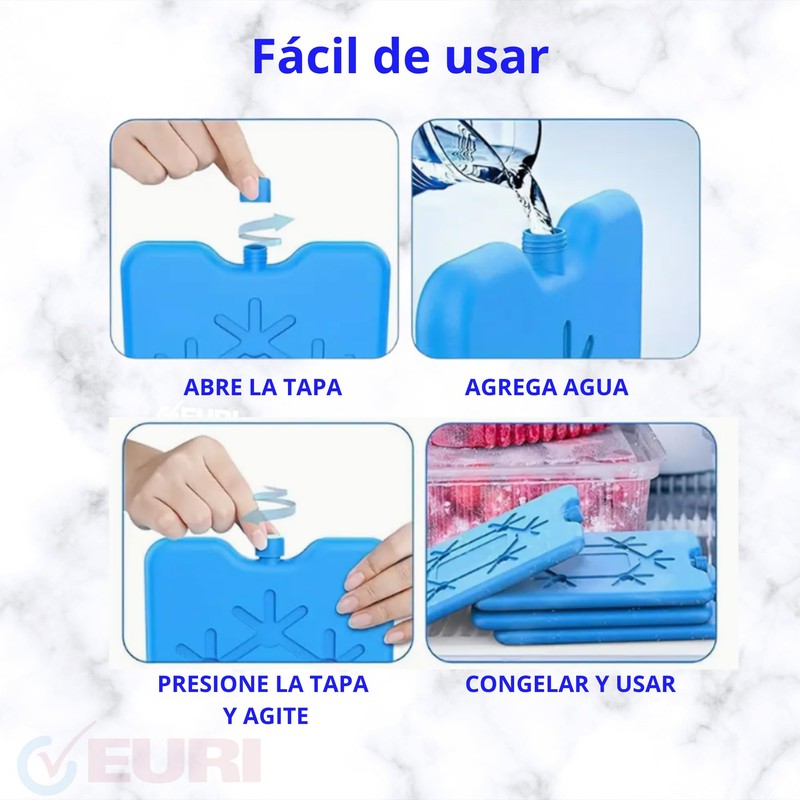 Fácil de usar

ABRE LA TAPA

AGREGA AGUA

PRESIONE LA TAPA Y AGITE

CONGELAR Y USAR

EURI