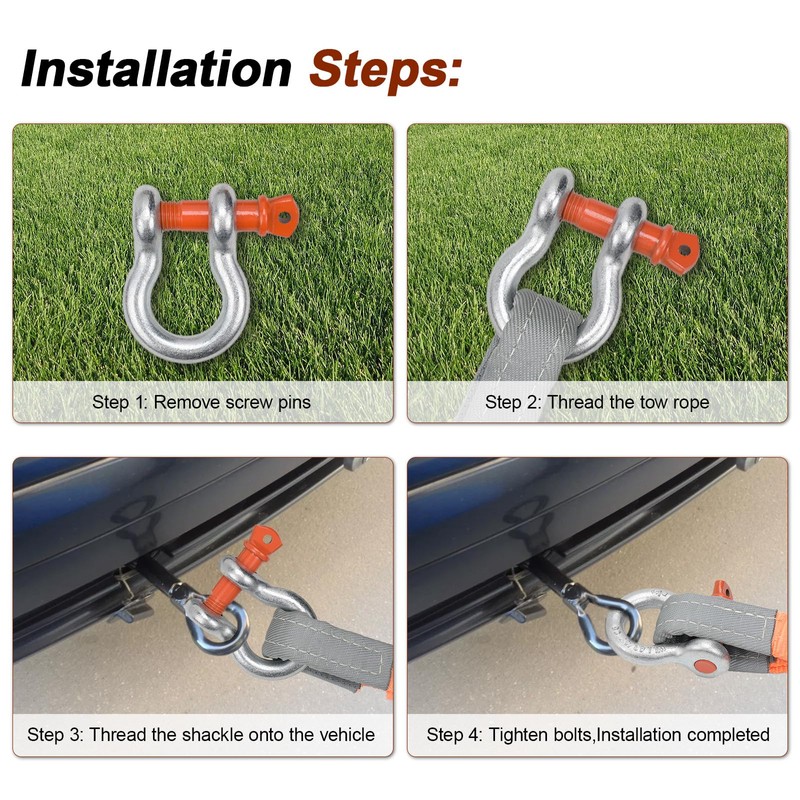 Installation Steps:

Step 1: Remove screw pins

Step 2: Thread the tow rope

Step 3: Thread the shackle onto the vehicle

Step 4: Tighten bolts,Installation completed