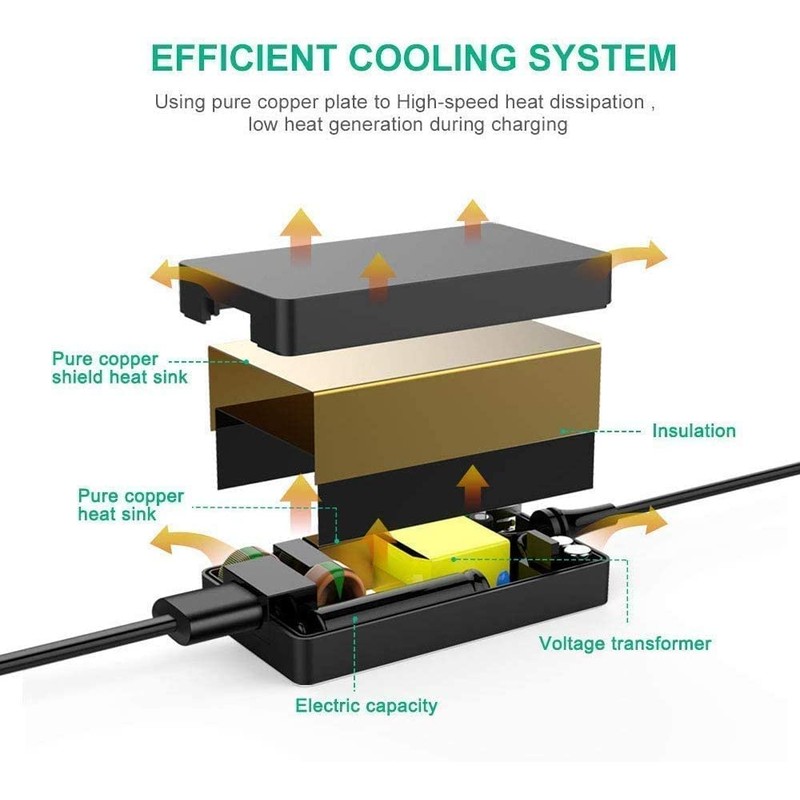 EFFICIENT COOLING SYSTEM

Using pure copper plate to High-speed heat dissipation , low heat generation during charging

Pure copper shield heat sink

Insulation

Pure copper heat sink

Voltage transformer

Electric capacity