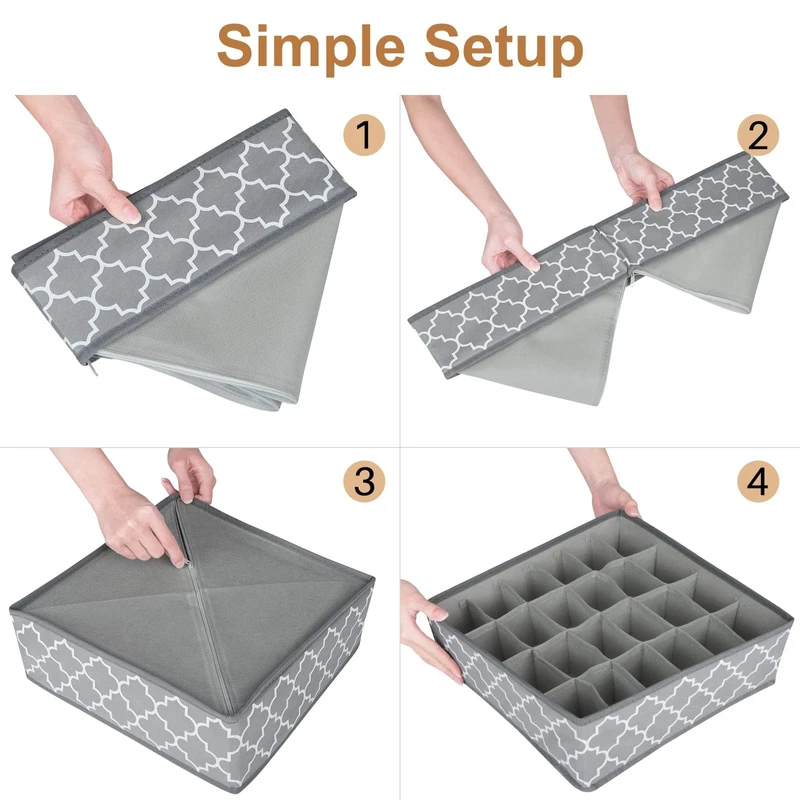 Simple Setup

1

2

3

4