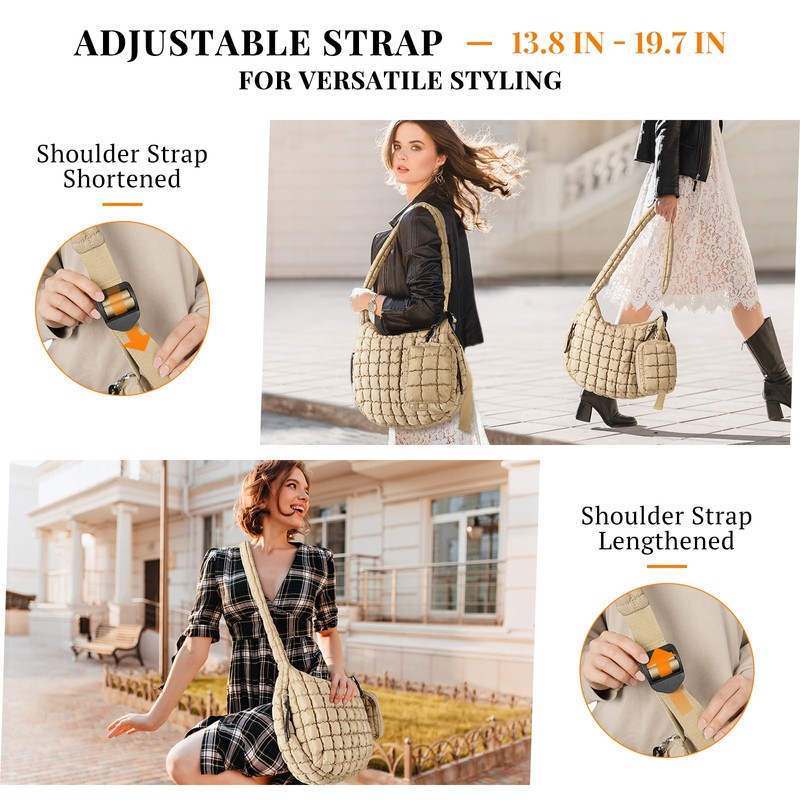 ADJUSTABLE STRAP — 13.8 IN - 19.7 IN
FOR VERSATILE STYLING

Shoulder Strap
Shortened

Shoulder Strap
Lengthened