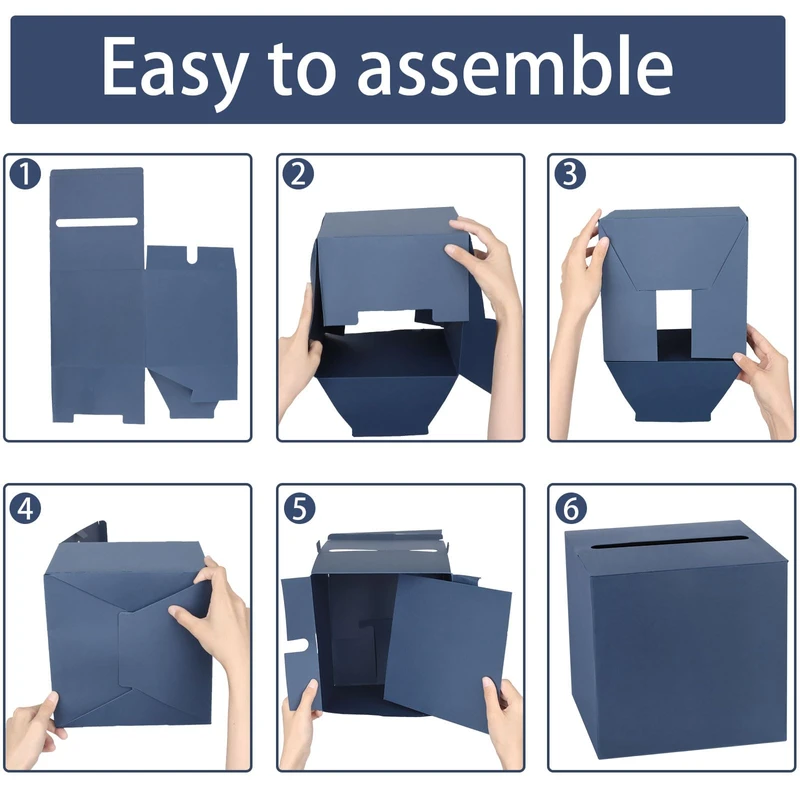 Easy to assemble

1

2

3

4

5

6