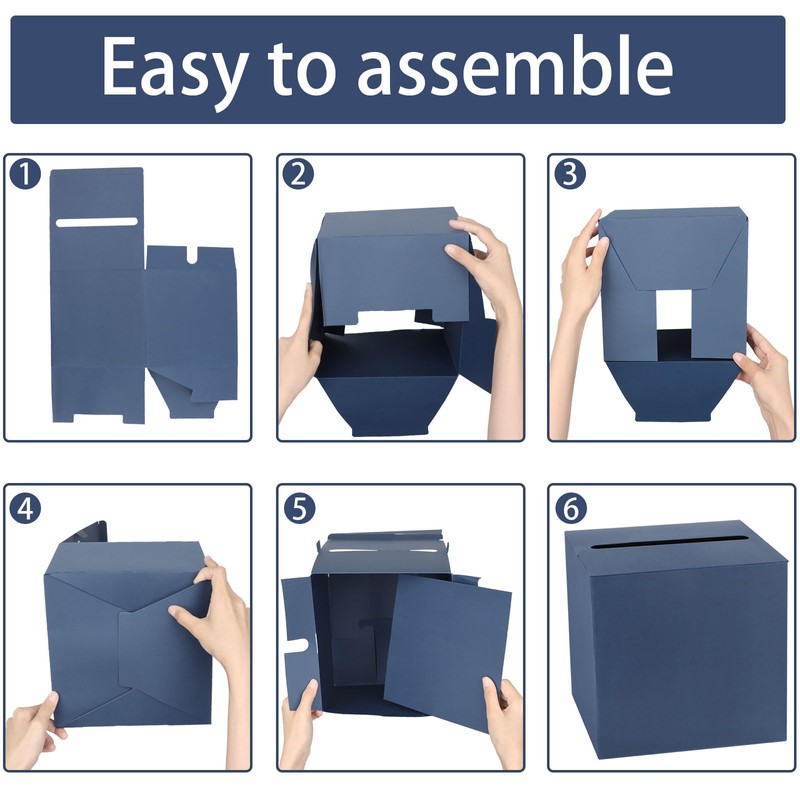 Easy to assemble

1

2

3

4

5

6