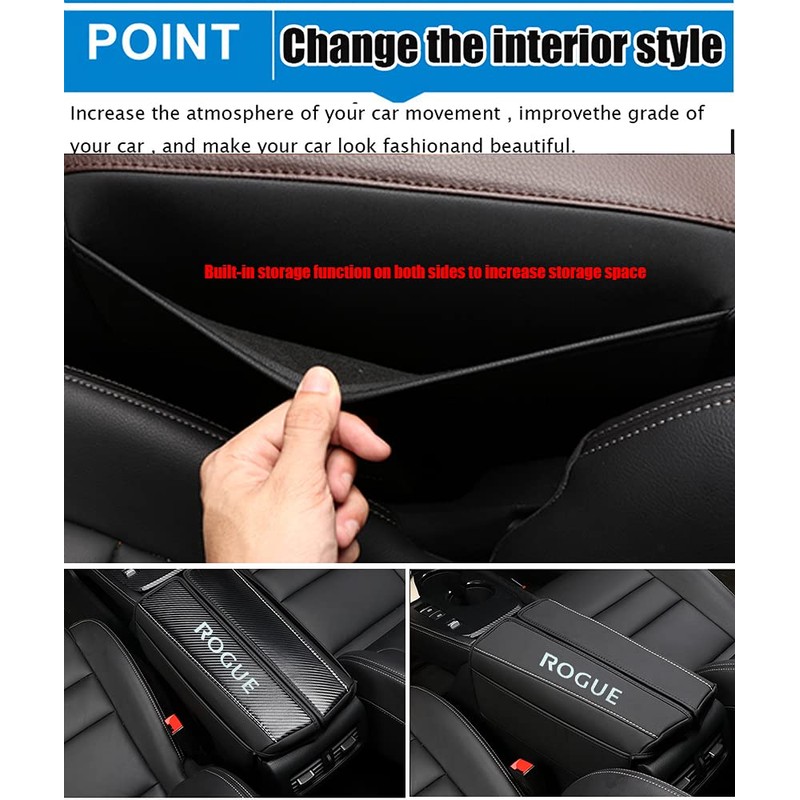 POINT Change the interior style

Increase the atmosphere of your car movement , improvethe grade of your car , and make your car look fashionand beautiful.

Built-in storage function on both sides to increase storage space

ROGUE

ROGUE