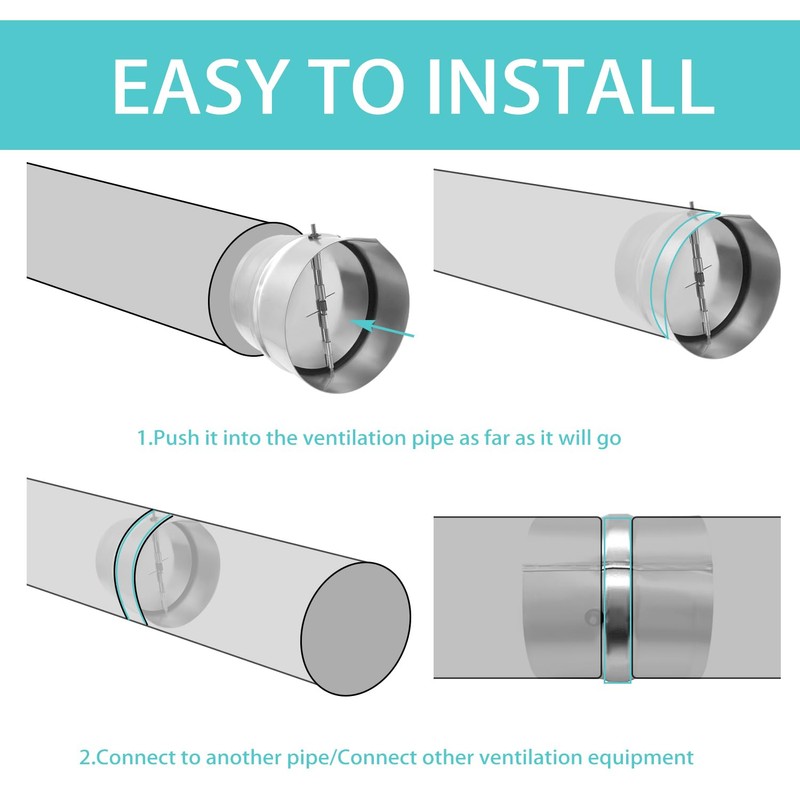 EASY TO INSTALL

1.Push it into the ventilation pipe as far as it will go

2.Connect to another pipe/Connect other ventilation equipment