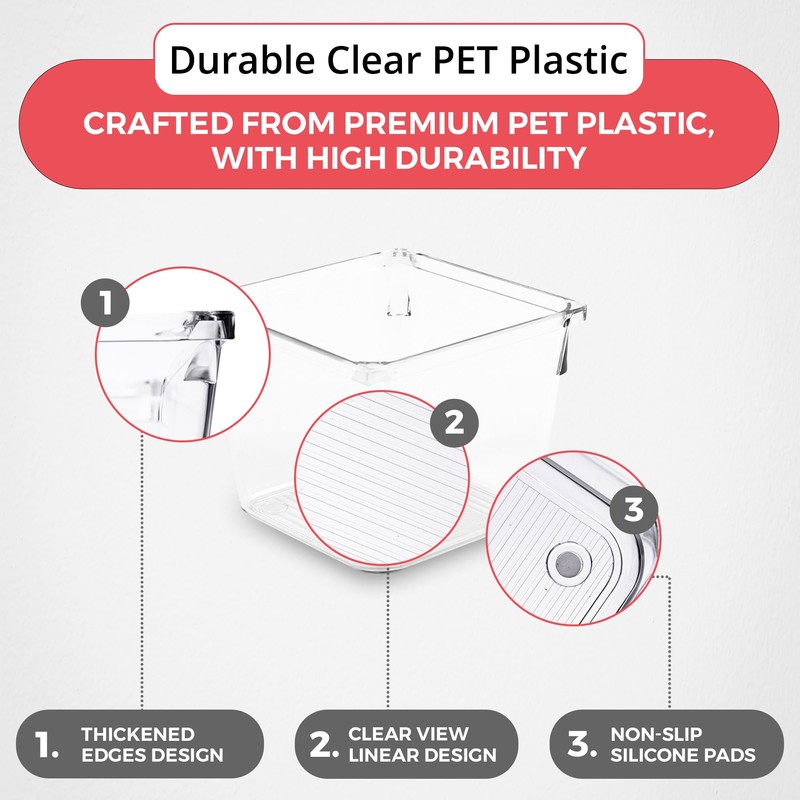 Durable Clear PET Plastic

CRAFTED FROM PREMIUM PET PLASTIC, WITH HIGH DURABILITY

1

2

3

1. THICKENED EDGES DESIGN

2. CLEAR VIEW LINEAR DESIGN

3. NON-SLIP SILICONE PADS