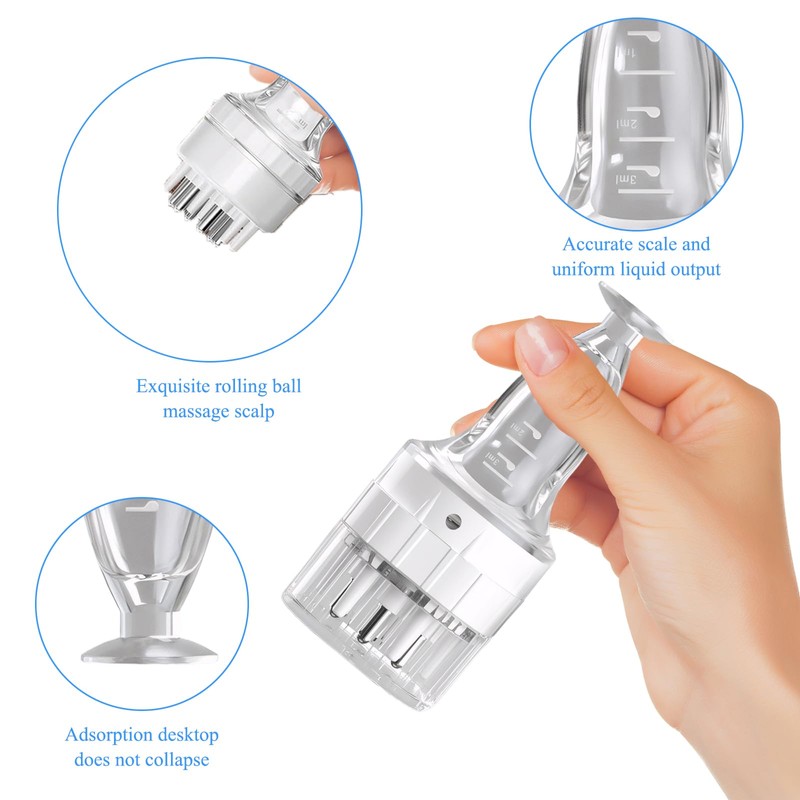 1ml
2ml
3ml

Accurate scale and uniform liquid output

Exquisite rolling ball massage scalp

2ml
3ml

Adsorption desktop does not collapse