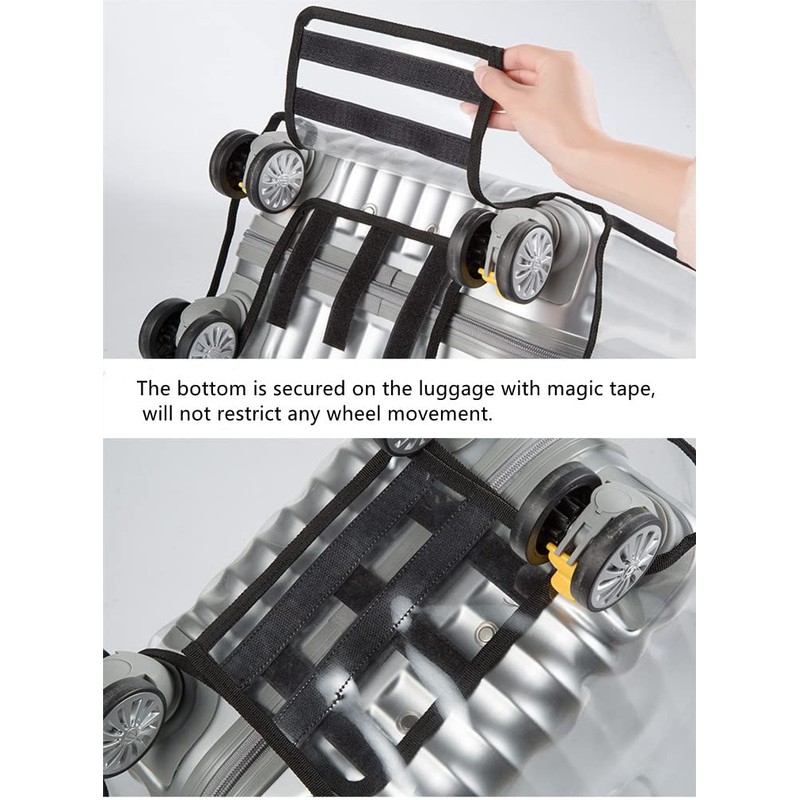 The bottom is secured on the luggage with magic tape, will not restrict any wheel movement.