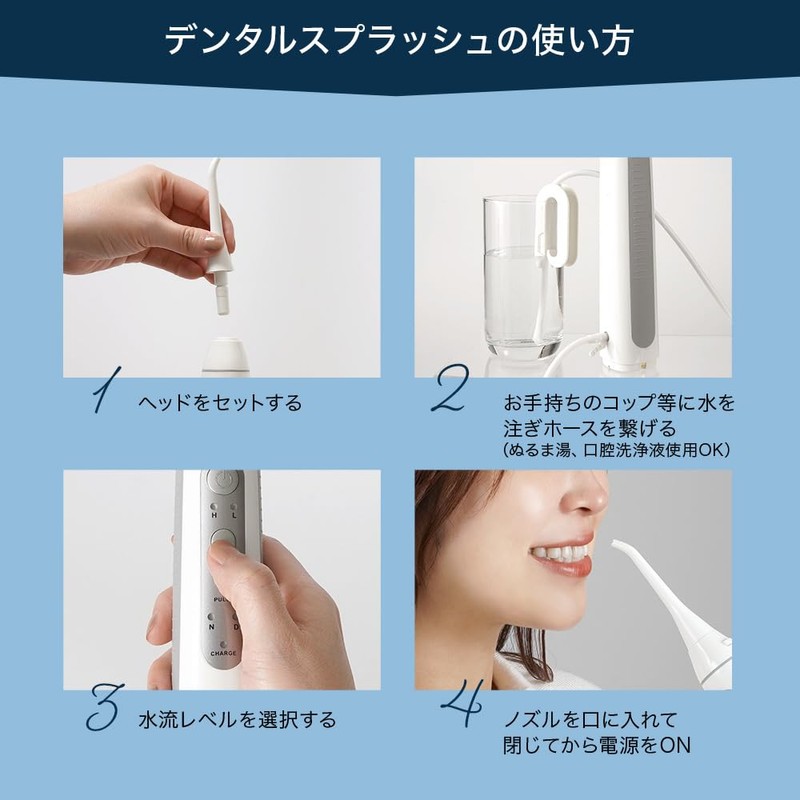 デンタルスプラッシュの使い方

1 ヘッドをセットする

2 お手持ちのコップ等に水を注ぎホースを繋げる
(ぬるま湯、口腔洗浄液使用OK)

H L
PULSE
N D
CHARGE

3 水流レベルを選択する

4 ノズルを口に入れて閉じてから電源をON