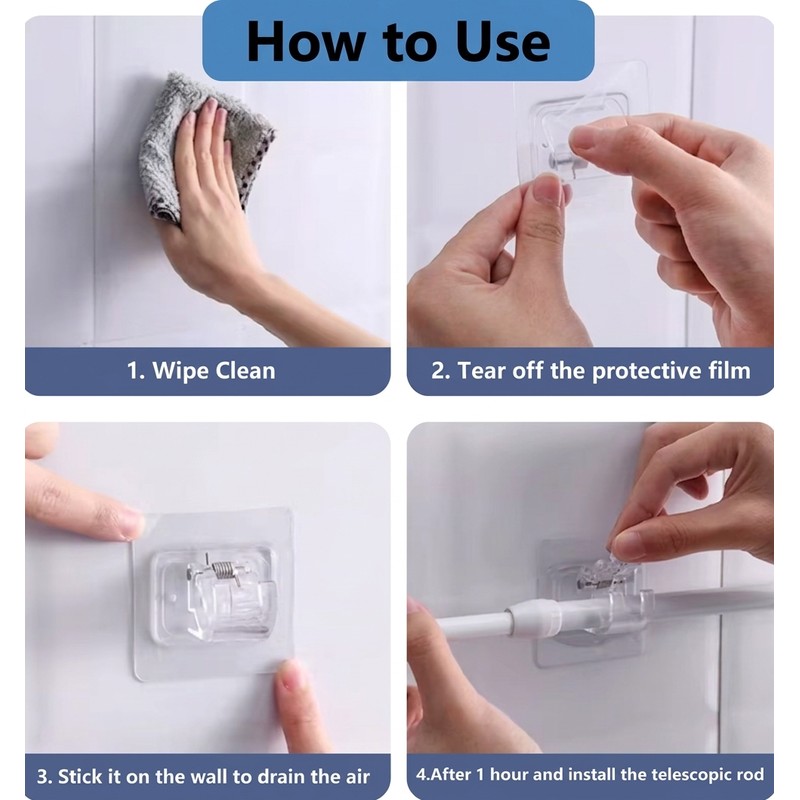 How to Use

1. Wipe Clean

2. Tear off the protective film

3. Stick it on the wall to drain the air

4.After 1 hour and install the telescopic rod