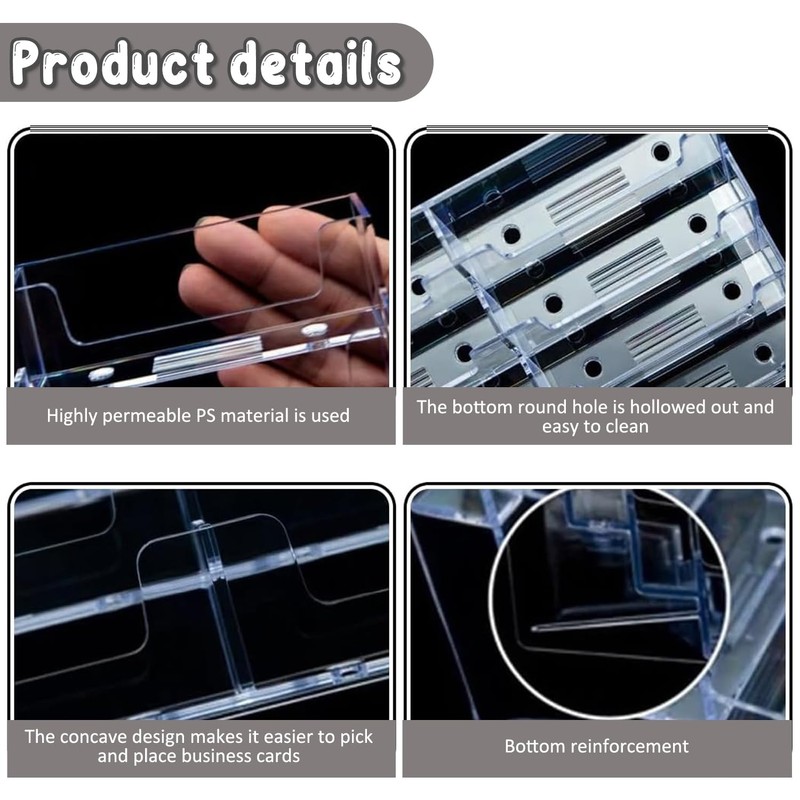 Product details

Highly permeable PS material is used

The bottom round hole is hollowed out and easy to clean

The concave design makes it easier to pick and place business cards

Bottom reinforcement