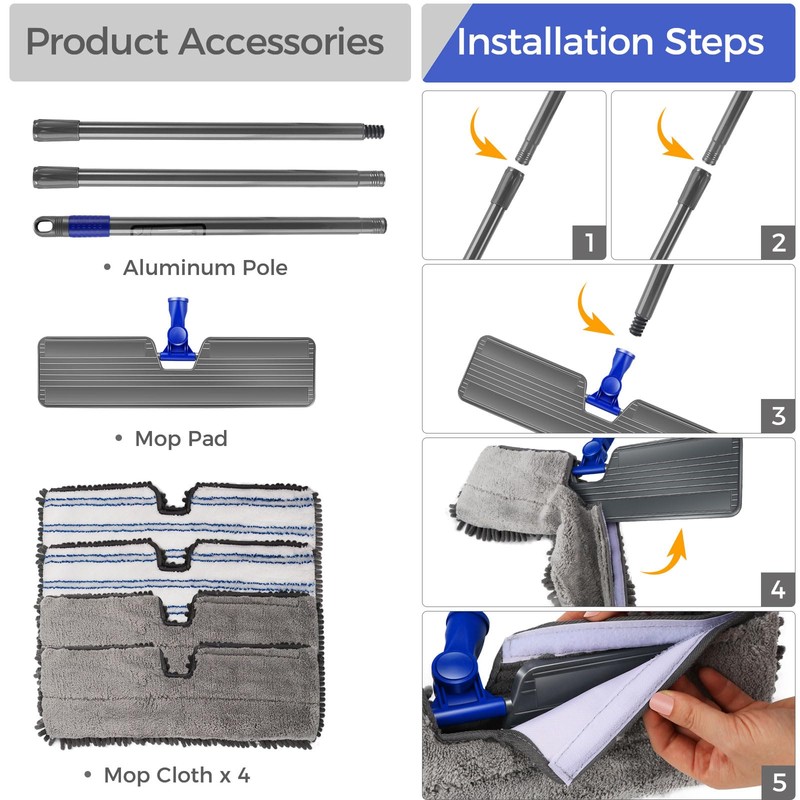 Product Accessories

• Aluminum Pole

• Mop Pad

• Mop Cloth x 4

Installation Steps

1

2

3

4

5