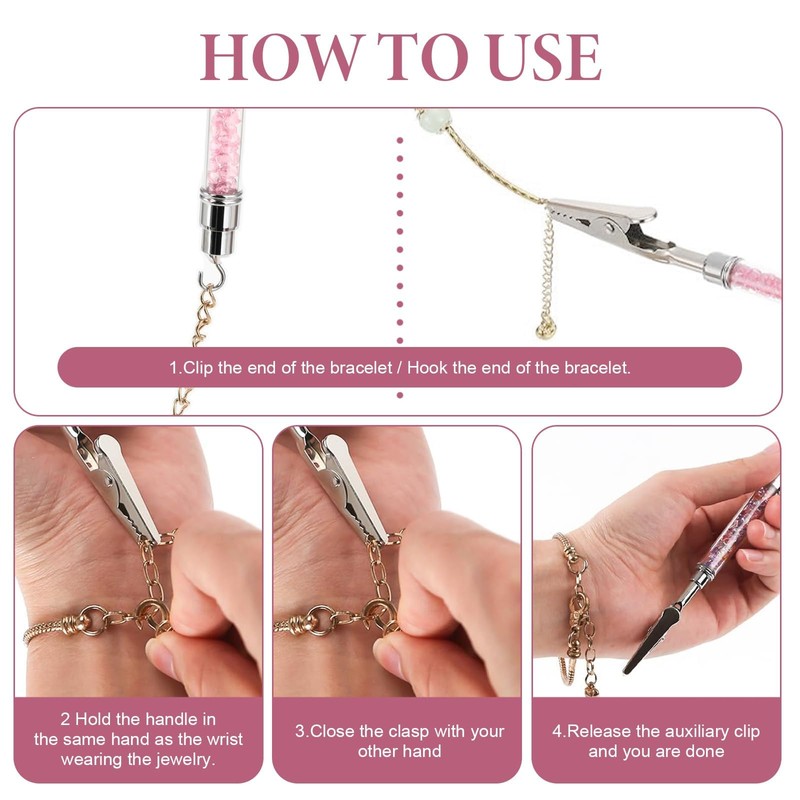 HOW TO USE

1.Clip the end of the bracelet / Hook the end of the bracelet.

2 Hold the handle in the same hand as the wrist wearing the jewelry.

3.Close the clasp with your other hand

4.Release the auxiliary clip and you are done