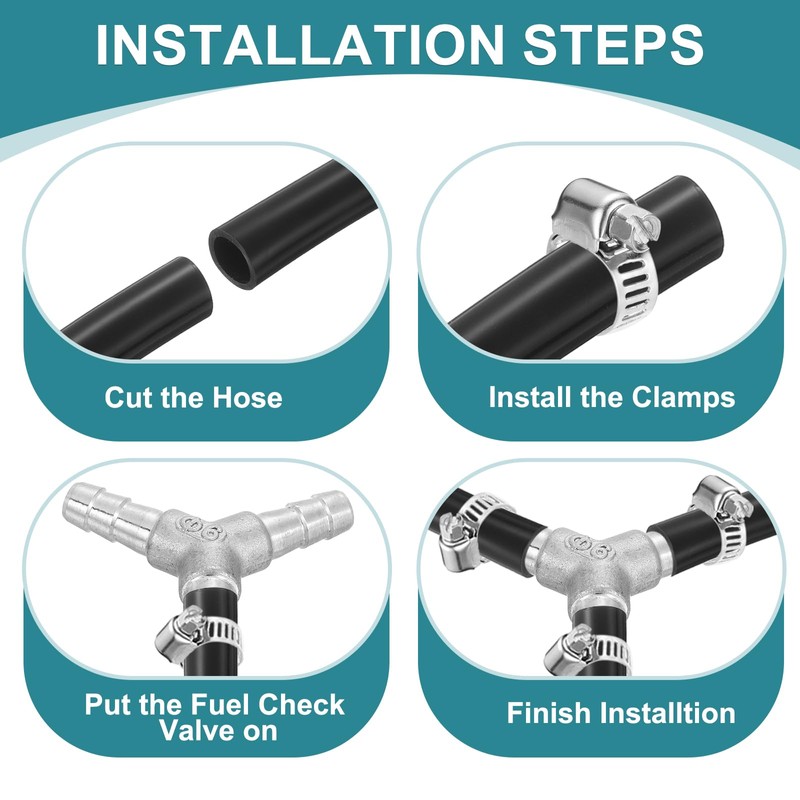 INSTALLATION STEPS

Cut the Hose

Install the Clamps

Φ6

Put the Fuel Check Valve on

Φ6

Finish Installtion