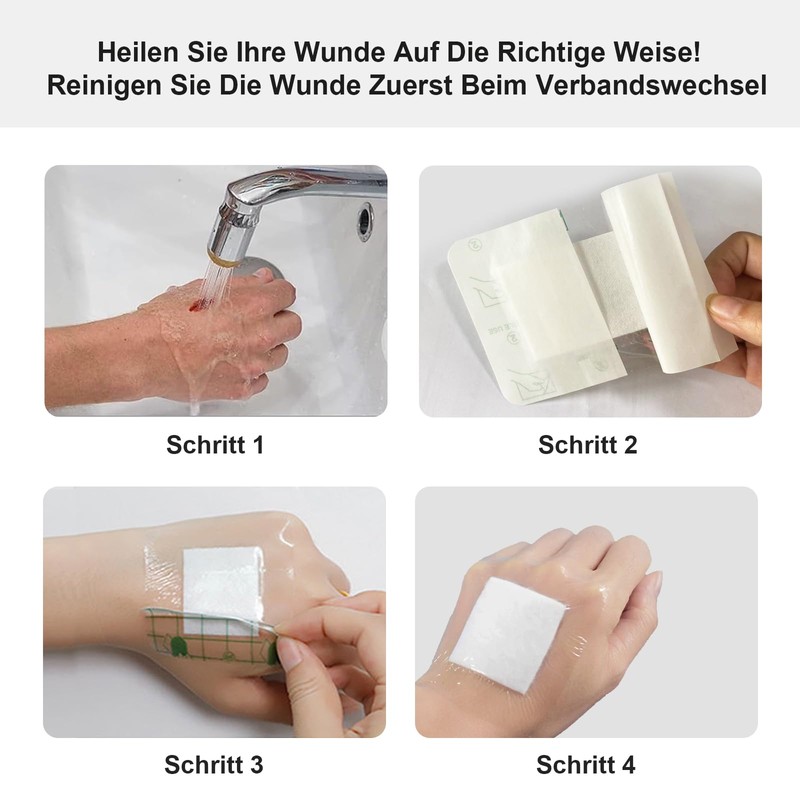 Heilen Sie Ihre Wunde Auf Die Richtige Weise!
Reinigen Sie Die Wunde Zuerst Beim Verbandswechsel

Schritt 1

Schritt 2

Schritt 3

Schritt 4