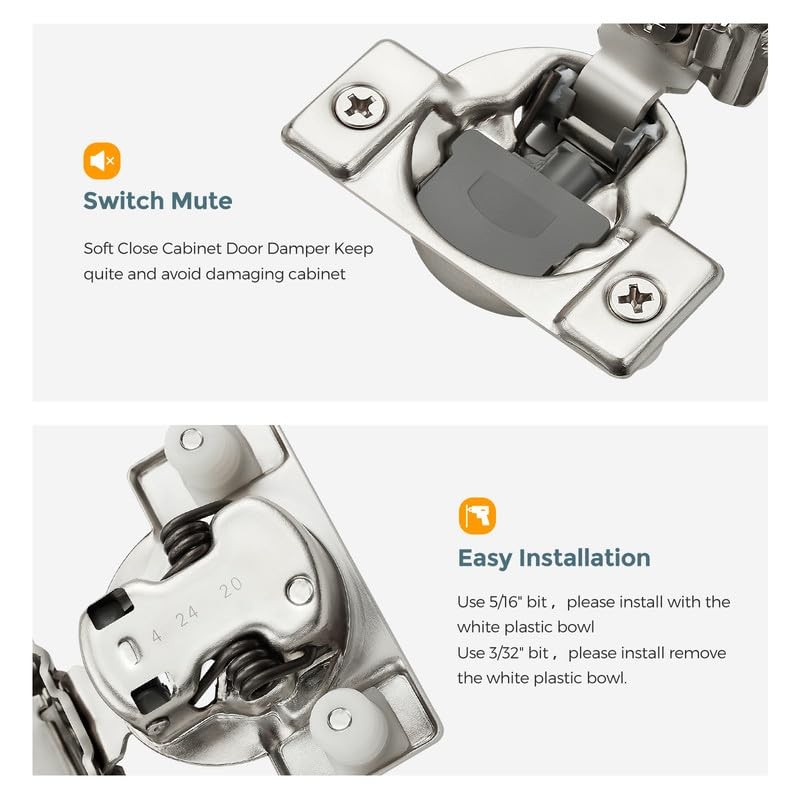 Switch Mute

Soft Close Cabinet Door Damper Keep quite and avoid damaging cabinet

4 24 20

Easy Installation

Use 5/16" bit， please install with the white plastic bowl
Use 3/32" bit， please install remove the white plastic bowl.