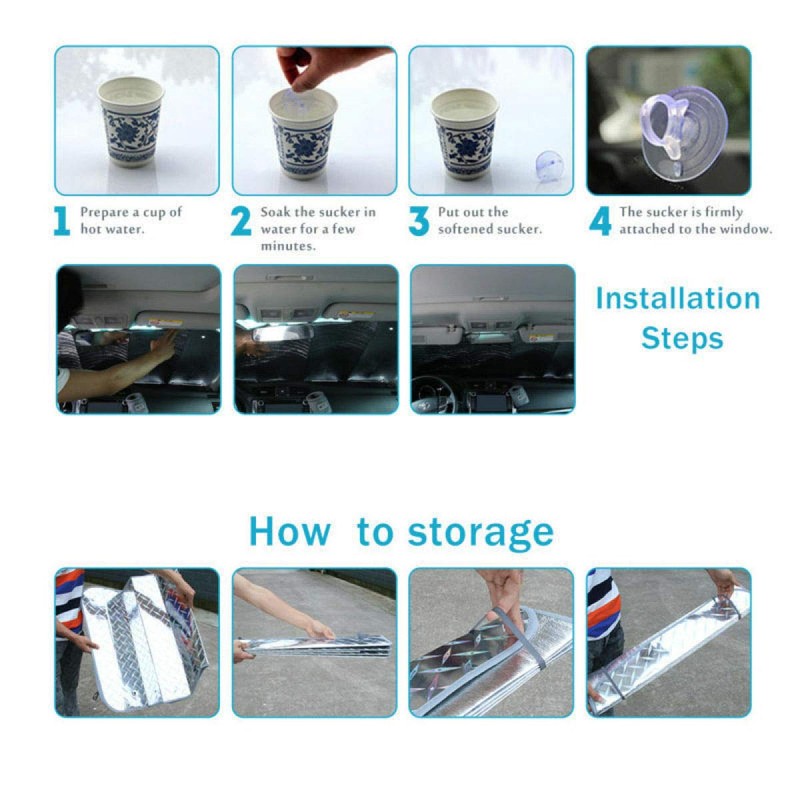 1 Prepare a cup of hot water.

2 Soak the sucker in water for a few minutes.

3 Put out the softened sucker.

4 The sucker is firmly attached to the window.

Installation Steps

How to storage