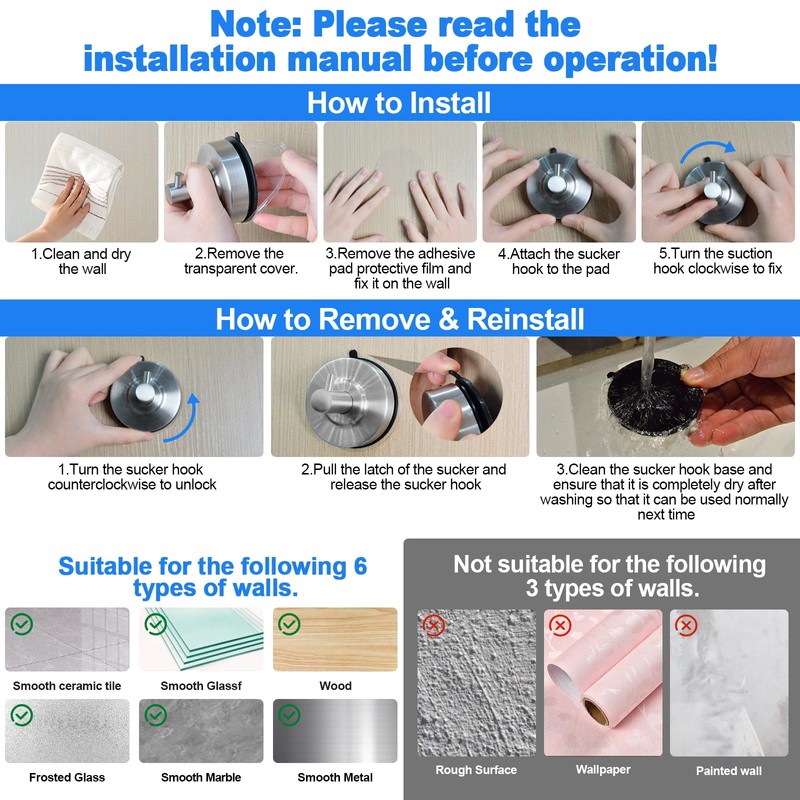 Note: Please read the installation manual before operation!

How to Install

1.Clean and dry the wall

2.Remove the transparent cover.

3.Remove the adhesive pad protective film and fix it on the wall

4.Attach the sucker hook to the pad

5.Turn the suction hook clockwise to fix

How to Remove & Reinstall

1.Turn the sucker hook counterclockwise to unlock

2.Pull the latch of the sucker and release the sucker hook

3.Clean the sucker hook base and ensure that it is completely dry after washing so that it can be used normally next time

Suitable for the following 6 types of walls.

Smooth ceramic tile

Smooth Glassf

Wood

Frosted Glass

Smooth Marble

Smooth Metal

Not suitable for the following 3 types of walls.

Rough Surface

Wallpaper

Painted wall