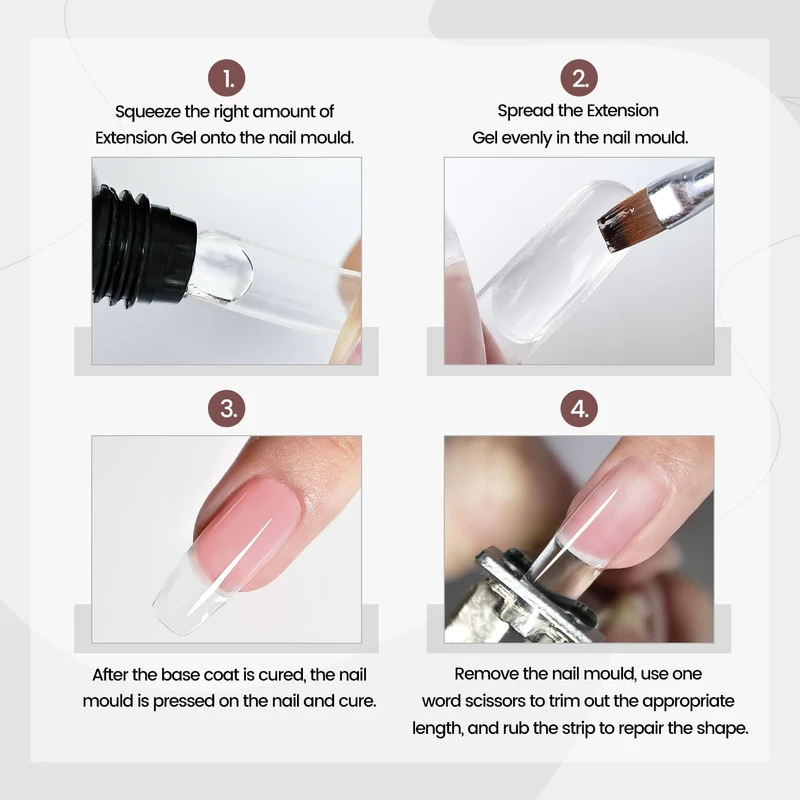 1.
Squeeze the right amount of Extension Gel onto the nail mould.

2.
Spread the Extension Gel evenly in the nail mould.

3.
After the base coat is cured, the nail mould is pressed on the nail and cure.

4.
Remove the nail mould, use one word scissors to trim out the appropriate length, and rub the strip to repair the shape.