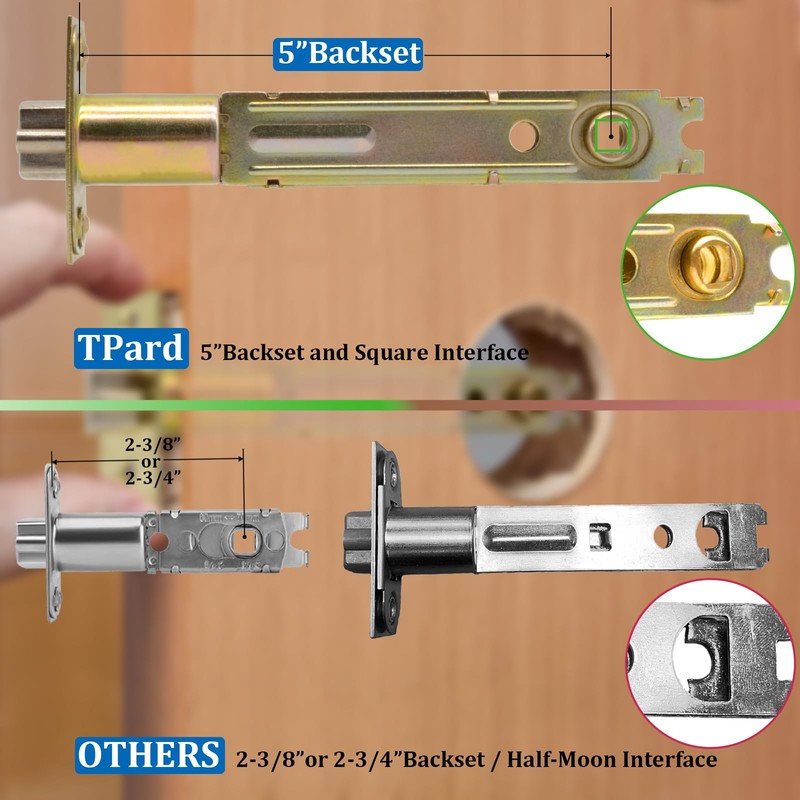 5”Backset

TPard 5”Backset and Square Interface

2-3/8” or 2-3/4”

OTHERS 2-3/8”or 2-3/4”Backset / Half-Moon Interface