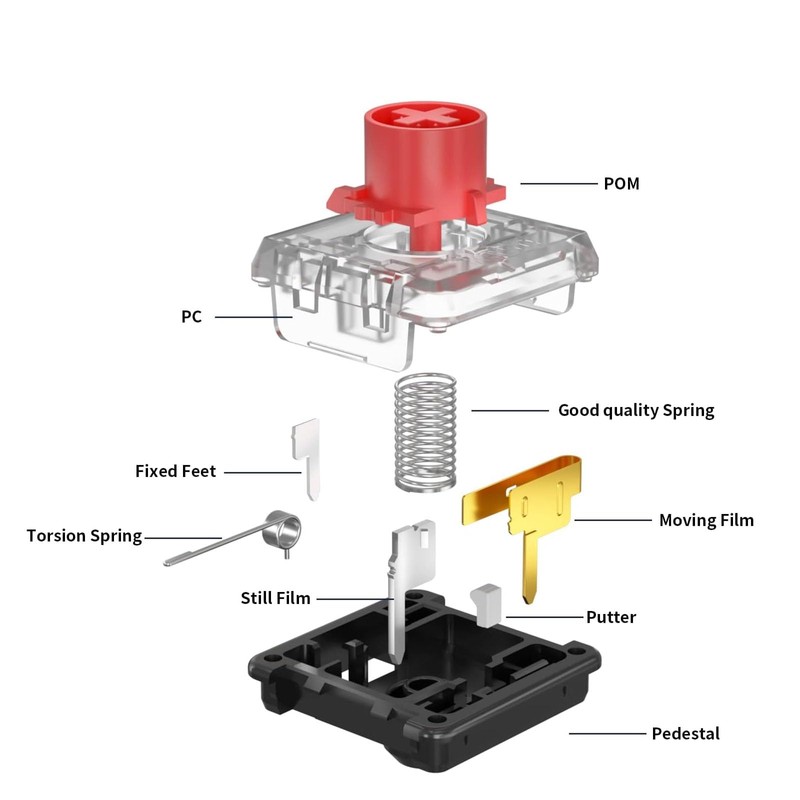 POM

PC

Good quality Spring

Fixed Feet

Moving Film

Torsion Spring

Still Film

Putter

Pedestal