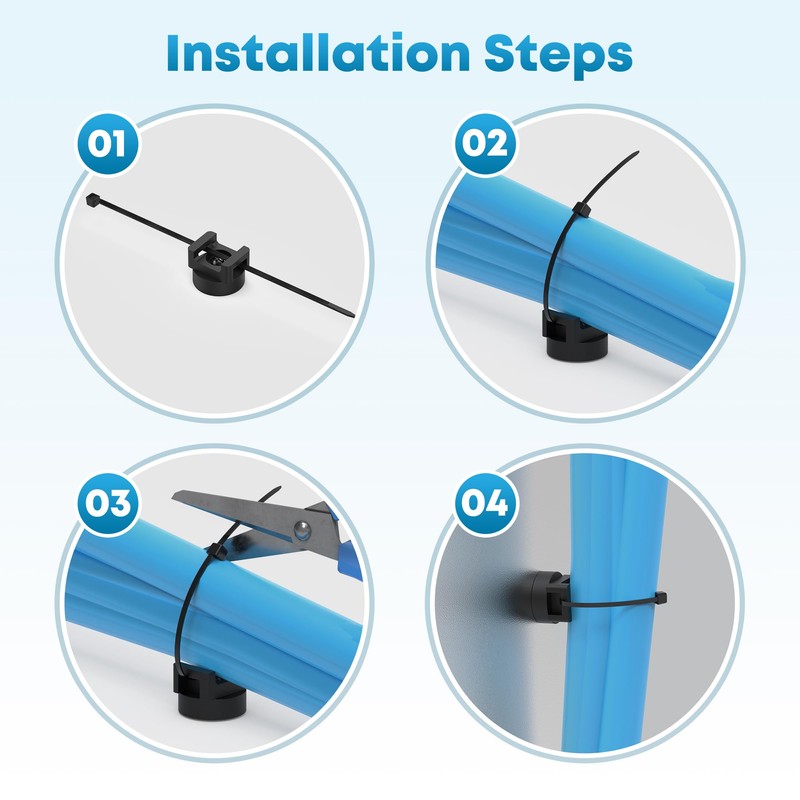 Installation Steps

01

02

03

04