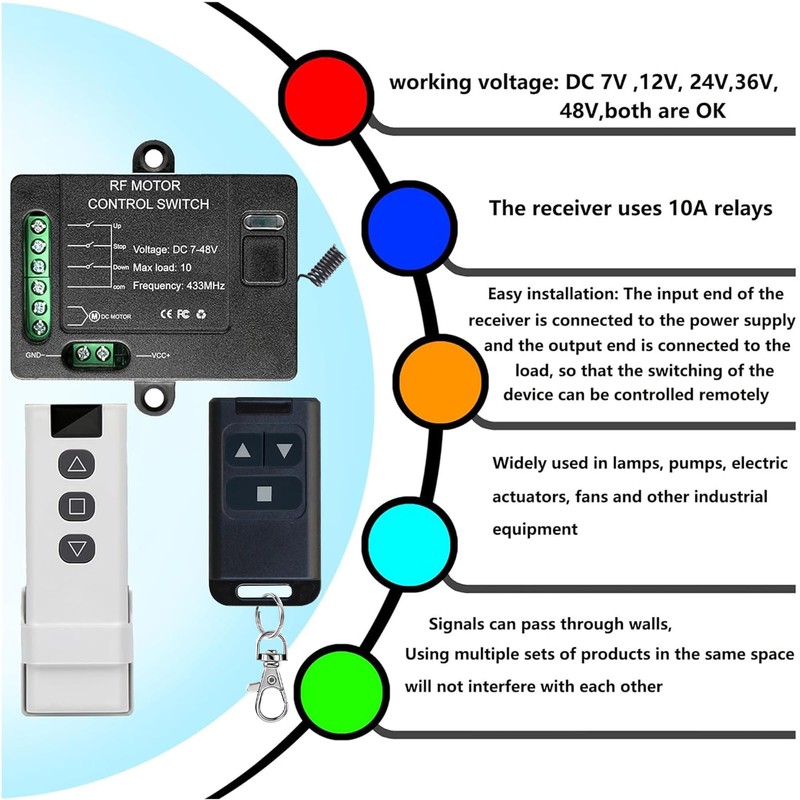 RF MOTOR
CONTROL SWITCH

Up
Stop
Down
com

Voltage: DC 7-48V
Max load: 10
Frequency: 433MHz

M DC MOTOR

CE FC

GND
VCC+

working voltage: DC 7V ,12V, 24V,36V, 48V,both are OK

The receiver uses 10A relays

Easy installation: The input end of the receiver is connected to the power supply and the output end is connected to the load, so that the switching of the device can be controlled remotely

Widely used in lamps, pumps, electric actuators, fans and other industrial equipment

Signals can pass through walls,
Using multiple sets of products in the same space will not interfere with each other