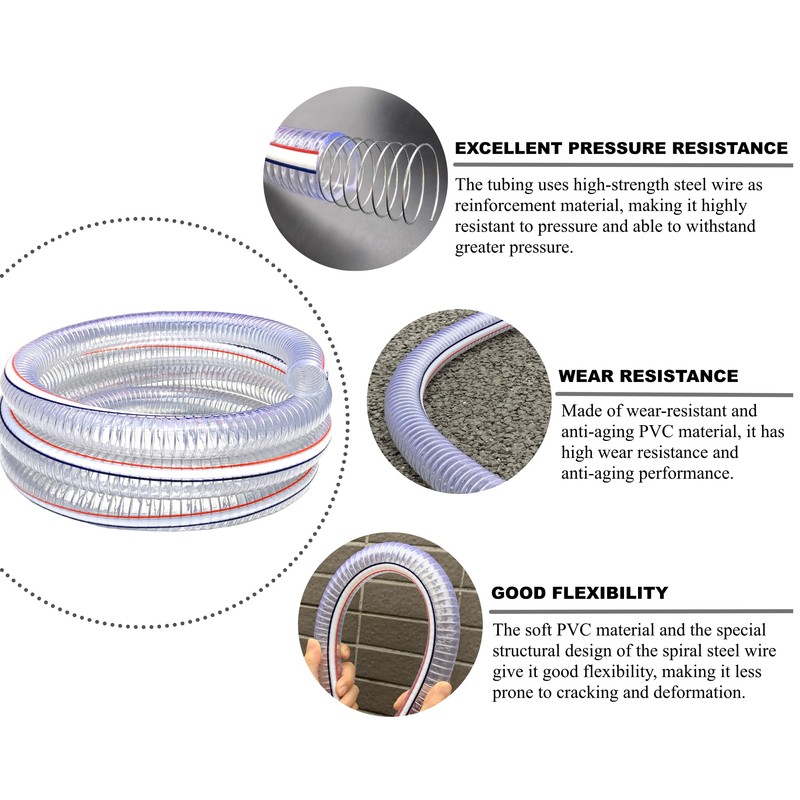 EXCELLENT PRESSURE RESISTANCE

The tubing uses high-strength steel wire as reinforcement material, making it highly resistant to pressure and able to withstand greater pressure.

WEAR RESISTANCE

Made of wear-resistant and anti-aging PVC material, it has high wear resistance and anti-aging performance.

GOOD FLEXIBILITY

The soft PVC material and the special structural design of the spiral steel wire give it good flexibility, making it less prone to cracking and deformation.