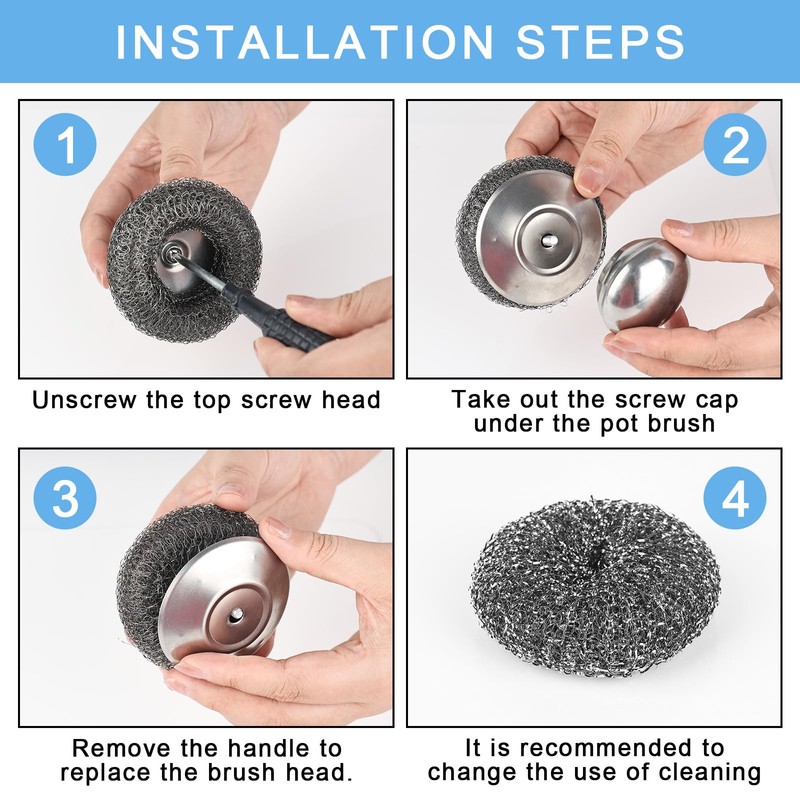 INSTALLATION STEPS

1

Unscrew the top screw head

2

Take out the screw cap under the pot brush

3

Remove the handle to replace the brush head.

4

It is recommended to change the use of cleaning